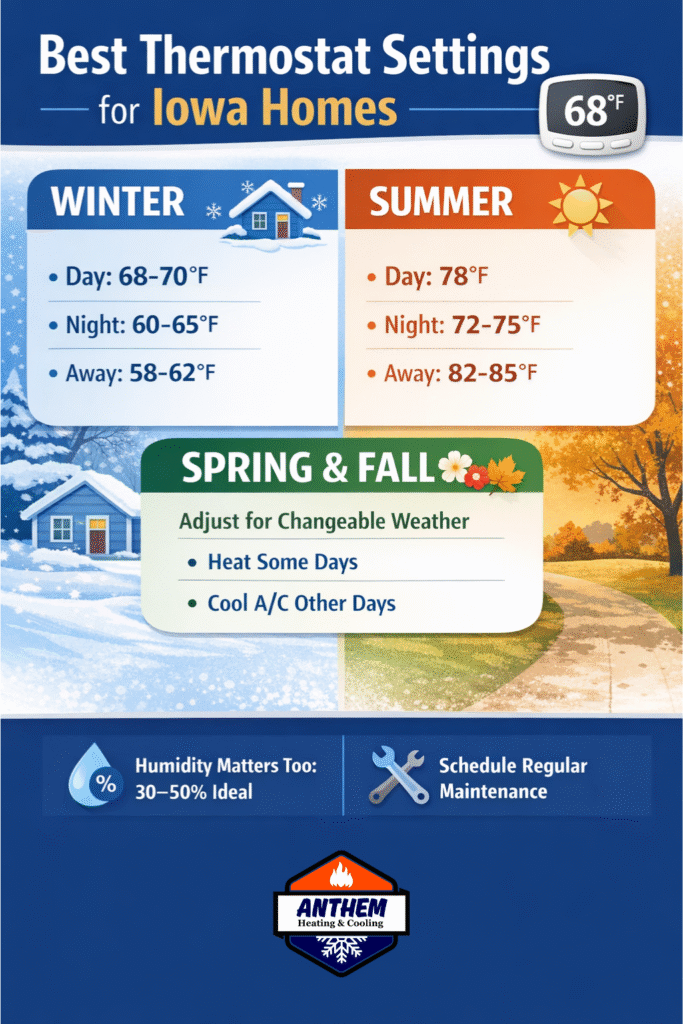 Best Thermostat Settings
for Iowa Homes

68°F

WINTER

• Day: 68–70°F
• Night: 60–65°F
• Away: 58–62°F

SUMMER

• Day: 78°F
• Night: 72–75°F
• Away: 82–85°F

SPRING & FALL

Adjust for Changeable Weather
• Heat Some Days
• Cool A/C Other Days

%

Humidity Matters Too: 30–50% Ideal

Schedule Regular Maintenance

ANTHEM
Heating & Cooling